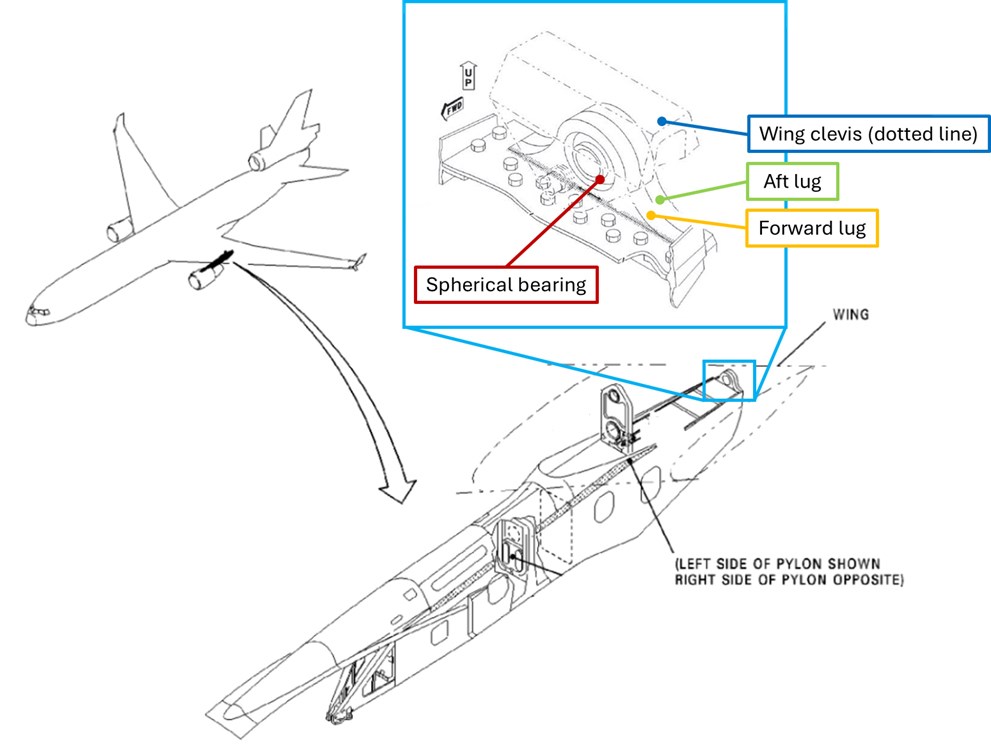 UP
FWD
Wing clevis (dotted line)
Aft lug
Forward lug
Spherical bearing
WING
(LEFT SIDE OF PYLON SHOWN RIGHT SIDE OF PYLON OPPOSITE)